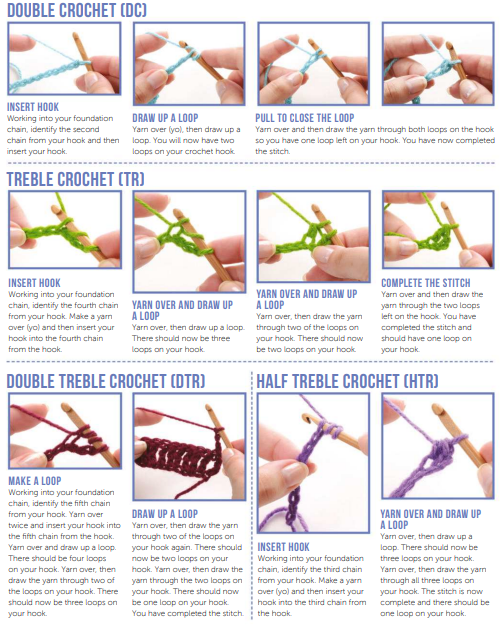 DOUBLE CROCHET (DC)

INSERT HOOK
Working into your foundation chain, identify the second chain from your hook and then insert your hook.

DRAW UP A LOOP
Yarn over (yo), then draw up a loop. You will now have two loops on your crochet hook.

PULL TO CLOSE THE LOOP
Yarn over and then draw the yarn through both loops on the hook so you have one loop left on your hook. You have now completed the stitch.

TREBLE CROCHET (TR)

INSERT HOOK
Working into your foundation chain, identify the fourth chain from your hook. Make a yarn over (yo) and then insert your hook into the fourth chain from the hook.

YARN OVER AND DRAW UP A LOOP
Yarn over, then draw up a loop. There should now be three loops on your hook.

YARN OVER AND DRAW UP A LOOP
Yarn over, then draw the yarn through two of the loops on your hook. There should now be two loops on your hook.

COMPLETE THE STITCH
Yarn over and then draw the yarn through the two loops left on the hook. You have completed the stitch and should have one loop on your hook.

DOUBLE TREBLE CROCHET (DTR)

MAKE A LOOP
Working into your foundation chain, identify the fifth chain from your hook. Yarn over twice and insert your hook into the fifth chain from the hook. Yarn over and draw up a loop. There should be four loops on your hook. Yarn over, then draw the yarn through two of the loops on your hook. There should now be three loops on your hook.

DRAW UP A LOOP
Yarn over, then draw the yarn through two of the loops on your hook again. There should now be two loops on your hook. Yarn over, then draw the yarn through the two loops on your hook. There should now be one loop on your hook. You have completed the stitch.

HALF TREBLE CROCHET (HTR)

INSERT HOOK
Working into your foundation chain, identify the third chain from your hook. Make a yarn over (yo) and then insert your hook into the third chain from the hook.

YARN OVER AND DRAW UP A LOOP
Yarn over, then draw up a loop. There should now be three loops on your hook. Yarn over, then draw the yarn through all three loops on your hook. The stitch is now complete and there should be one loop on your hook.